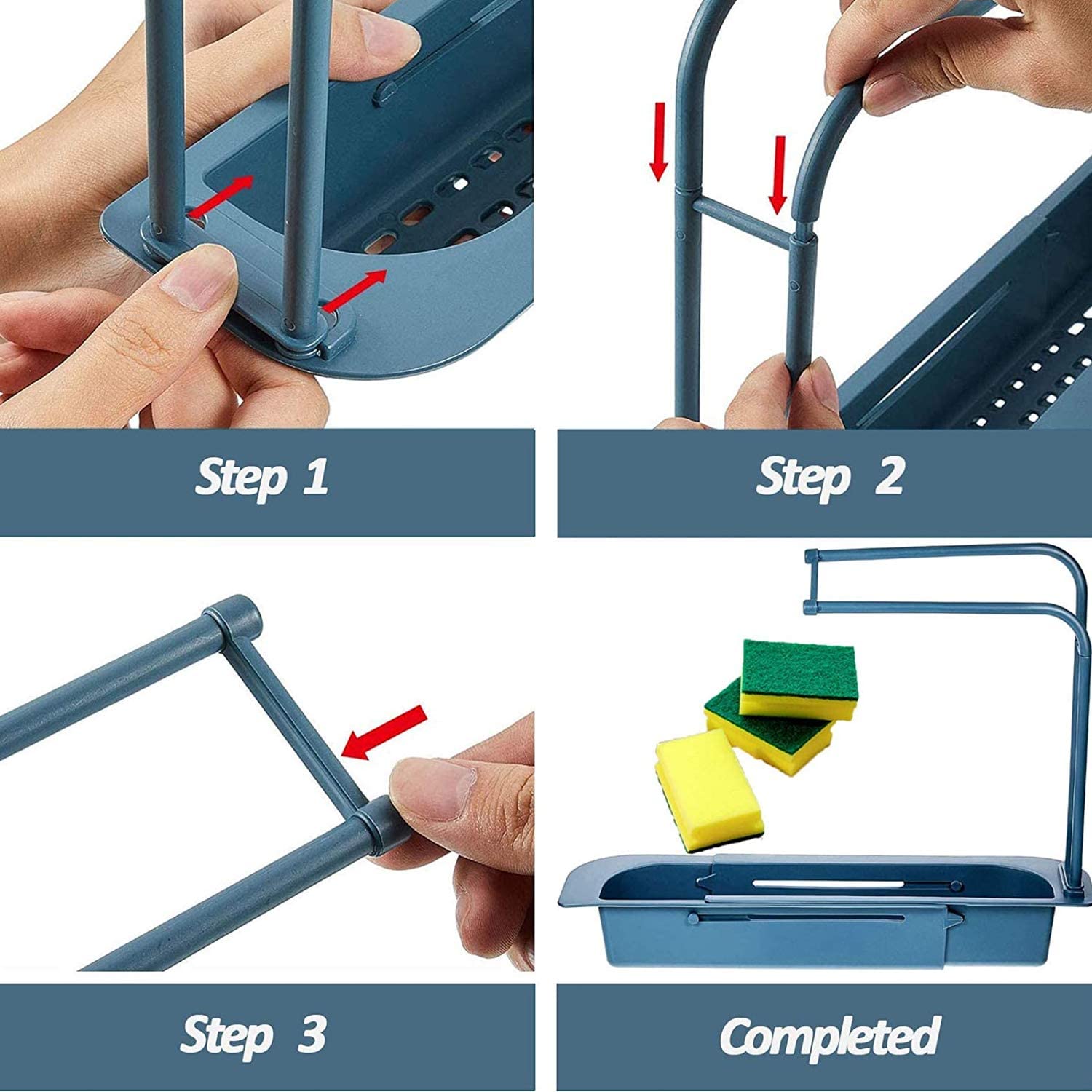 Step 1

Step 2

Step 3

Completed